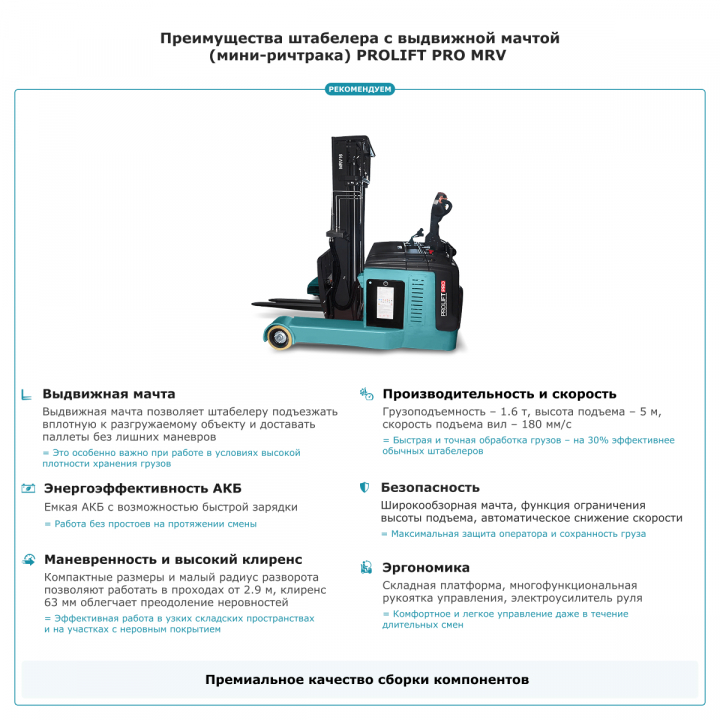 Преимущества штабелера с выдвижной мачтой (мини-ричтрака) PROLIFT PRO MRV

РЕКОМЕНДУЕМ

MRV16

PROLIFT PRO

Выдвижная мачта

Выдвижная мачта позволяет штабелеру подъезжать вплотную к разгружаемому объекту и доставать паллеты без лишних маневров

= Это особенно важно при работе в условиях высокой плотности хранения грузов

Энергоэффективность АКБ

Емкая АКБ с возможностью быстрой зарядки

= Работа без простоев на протяжении смены

Маневренность и высокий клиренс

Компактные размеры и малый радиус разворота позволяют работать в проходах от 2.9 м, клиренс 63 мм облегчает преодоление неровностей

= Эффективная работа в узких складских пространствах и на участках с неровным покрытием

Производительность и скорость

Грузоподъемность – 1.6 т, высота подъема – 5 м, скорость подъема вил – 180 мм/с

= Быстрая и точная обработка грузов – на 30% эффективнее обычных штабелеров

Безопасность

Широкообзорная мачта, функция ограничения высоты подъема, автоматическое снижение скорости

= Максимальная защита оператора и сохранность груза

Эргономика

Складная платформа, многофункциональная рукоятка управления, электроусилитель руля

= Комфортное и легкое управление даже в течение длительных смен

Премиальное качество сборки компонентов