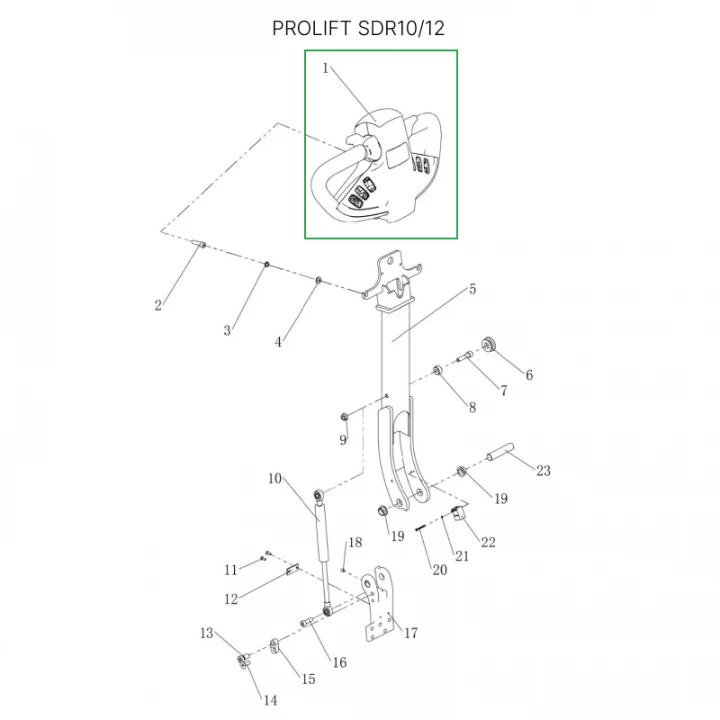 PROLIFT SDR10/12

1
2
3
4
5
6
7
8
9
10
23
19
19
22
21
20
18
11
12
17
13
16
15
14