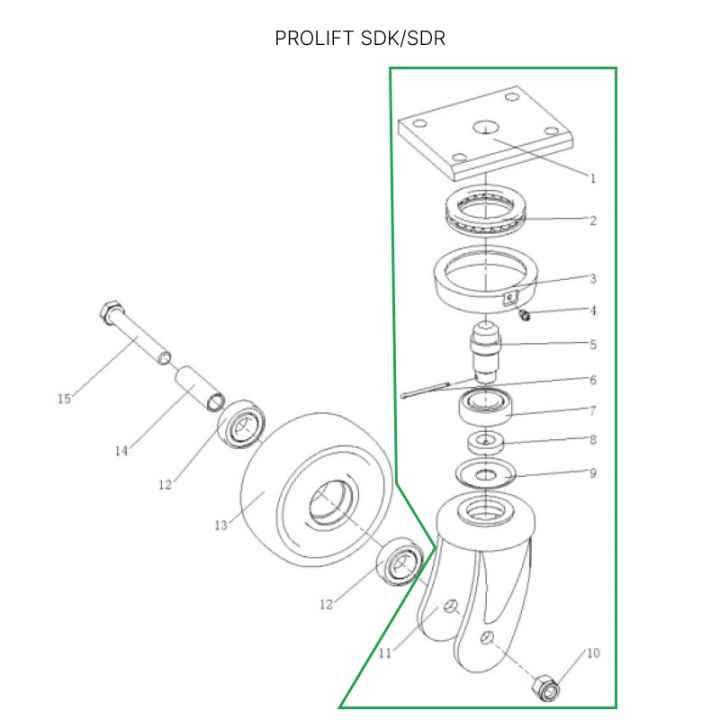 PROLIFT SDK/SDR

1
2
3
4
5
6
7
8
9
15
14
12
13
12
11
10