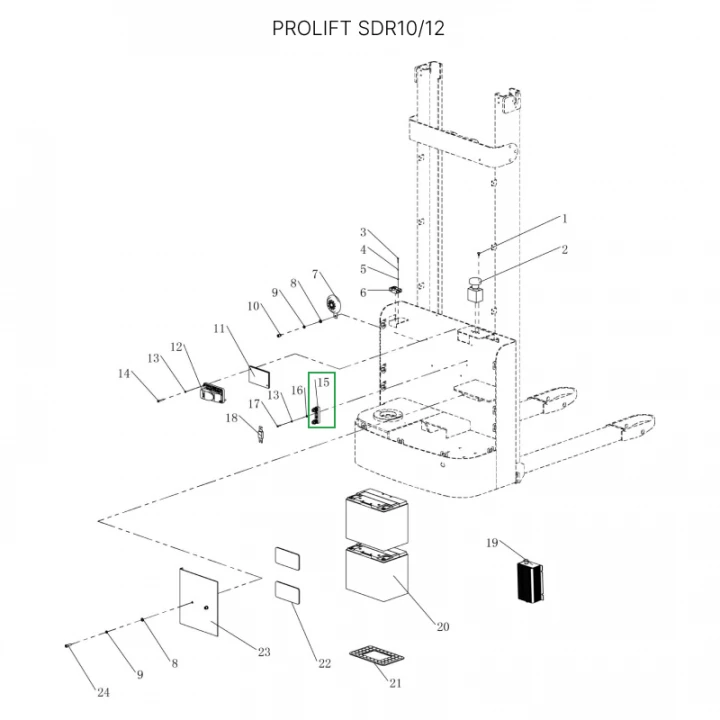 PROLIFT SDR10/12

1
2
3
4
5
6
7
8
9
10
11
12
13
14
15
16
13
17
18
19
20
21
22
23
8
9
24