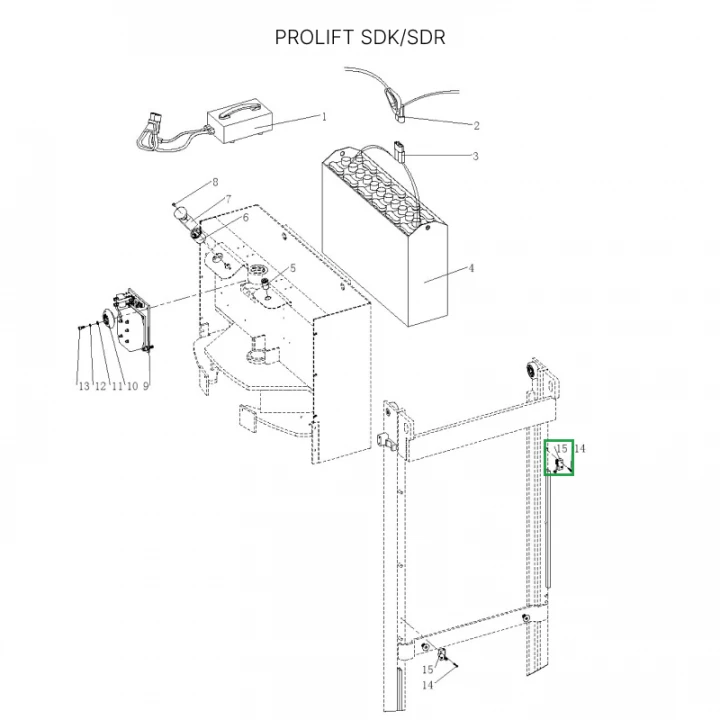 PROLIFT SDK/SDR

1
2
3
8
7
6
5
4
13 12 11 10 9
15 14
15
14