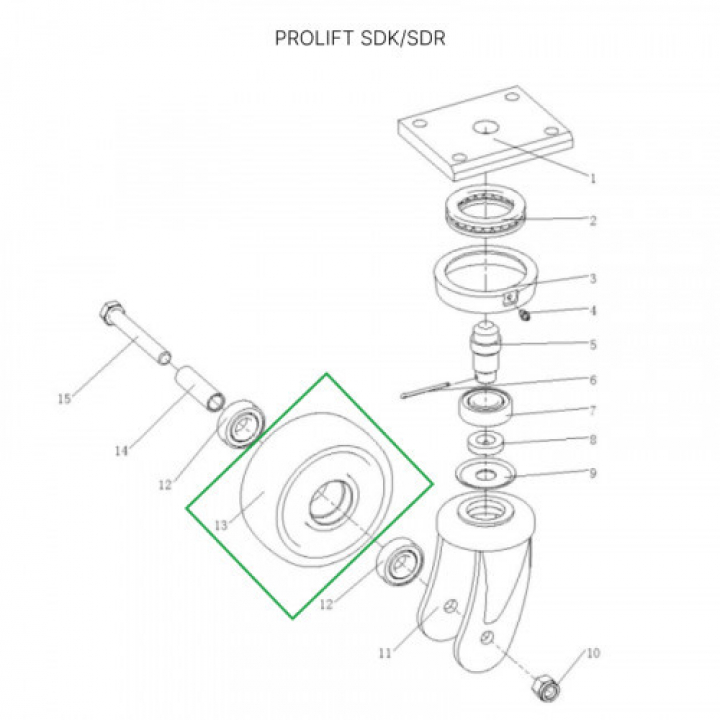 PROLIFT SDK/SDR

1
2
3
4
5
6
7
8
9
15
14
12
13
12
11
10