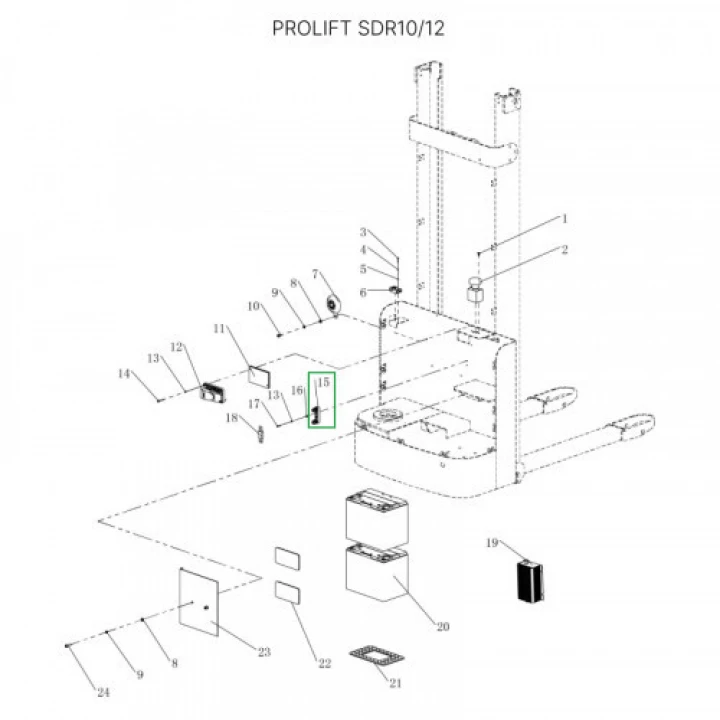 PROLIFT SDR10/12

1
2
3
4
5
6
7
8
9
10
11
12
13
14
15
16
13
17
18
19
20
21
22
23
8
9
24