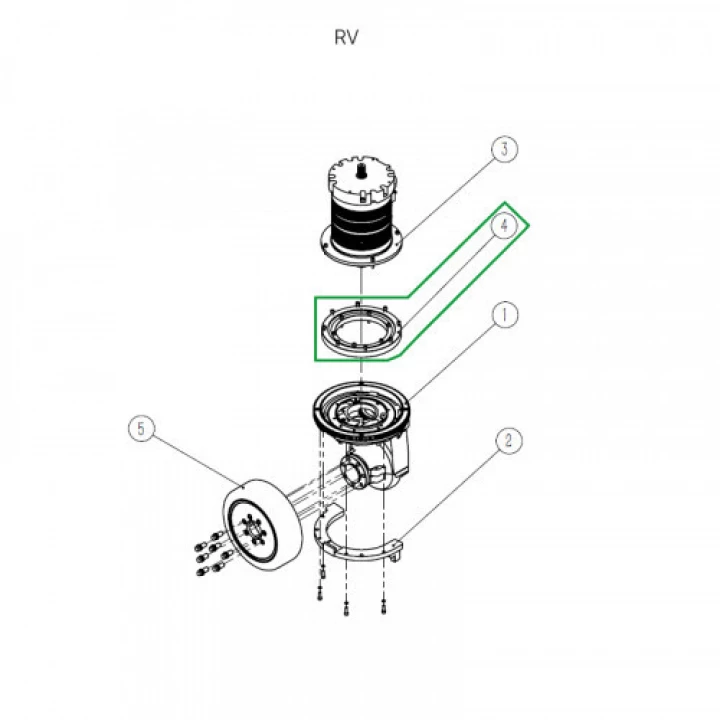 RV

3

4

1

5

2