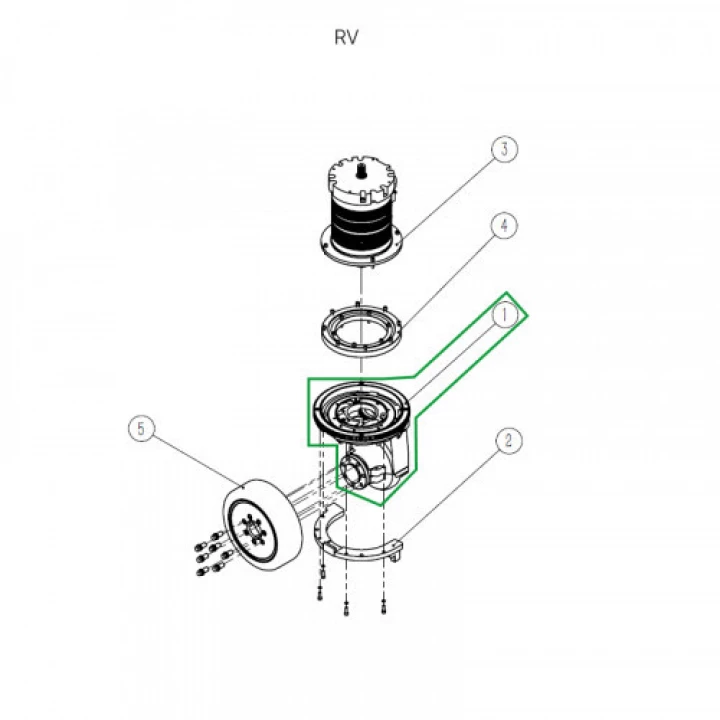 RV

3

4

1

5

2